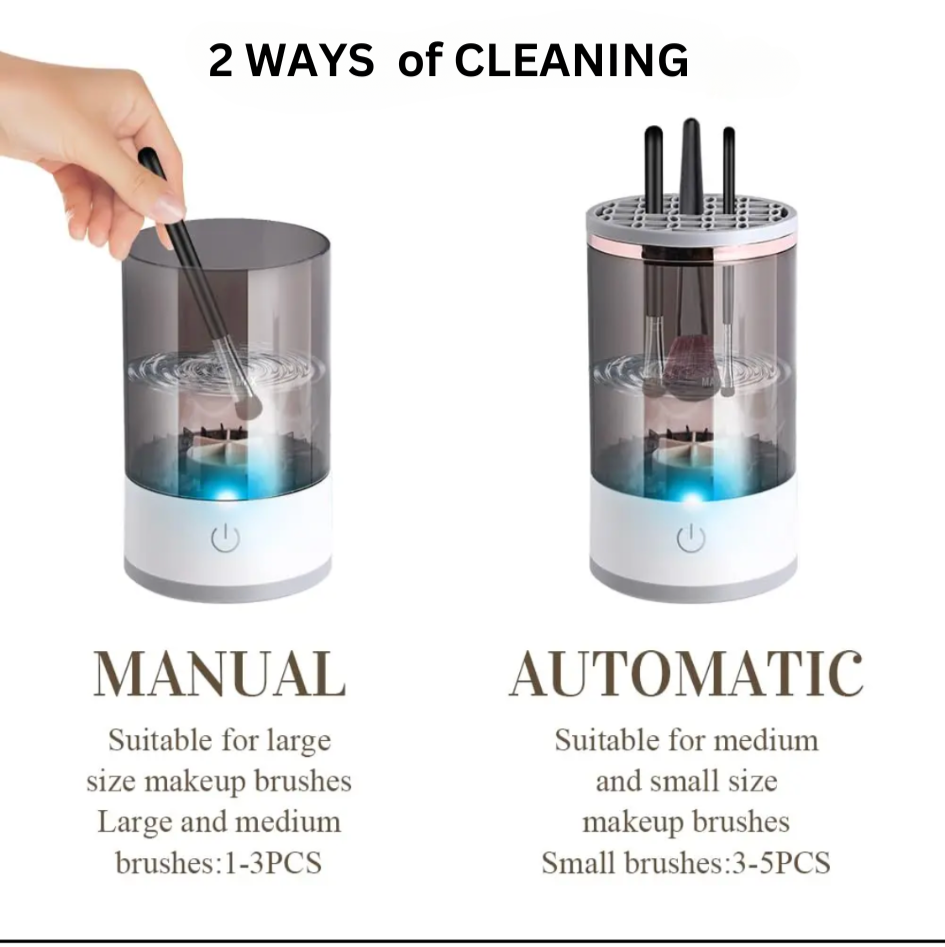 2 WAYS of CLEANING

MANUAL

Suitable for large size makeup brushes Large and medium brushes:1-3PCS

AUTOMATIC

Suitable for medium and small size makeup brushes Small brushes:3-5PCS