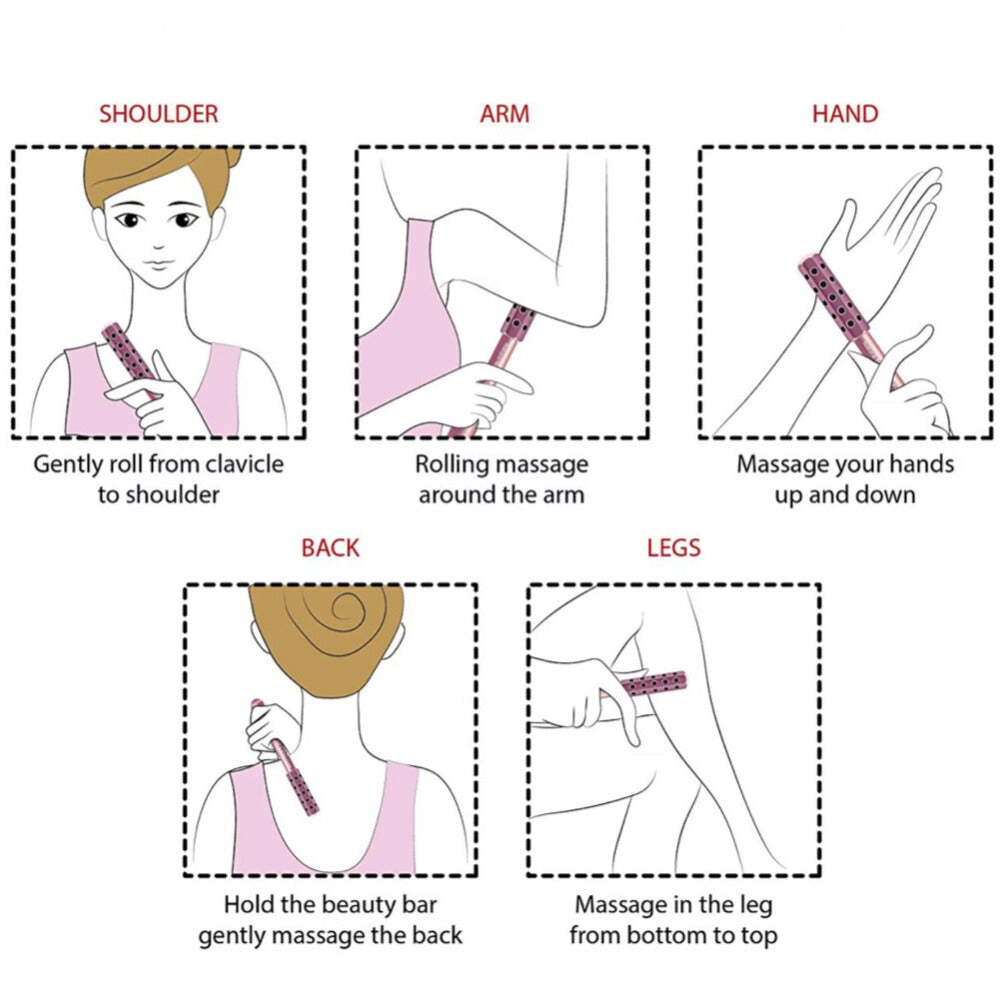 SHOULDER

Gently roll from clavicle to shoulder

ARM

Rolling massage around the arm

HAND

Massage your hands up and down

BACK

Hold the beauty bar gently massage the back

LEGS

Massage in the leg from bottom to top