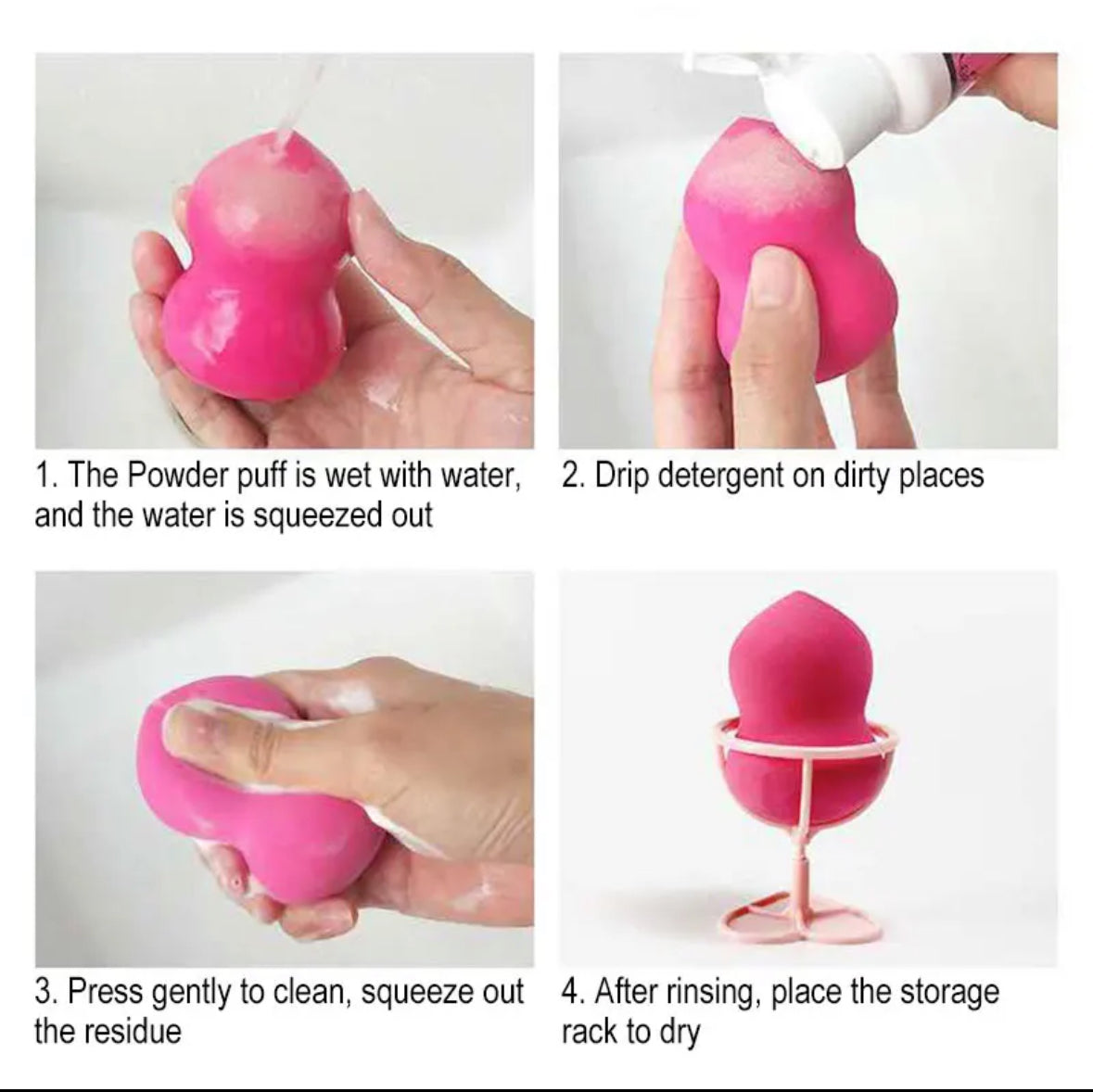 1. The Powder puff is wet with water, and the water is squeezed out

2. Drip detergent on dirty places

3. Press gently to clean, squeeze out the residue

4. After rinsing, place the storage rack to dry