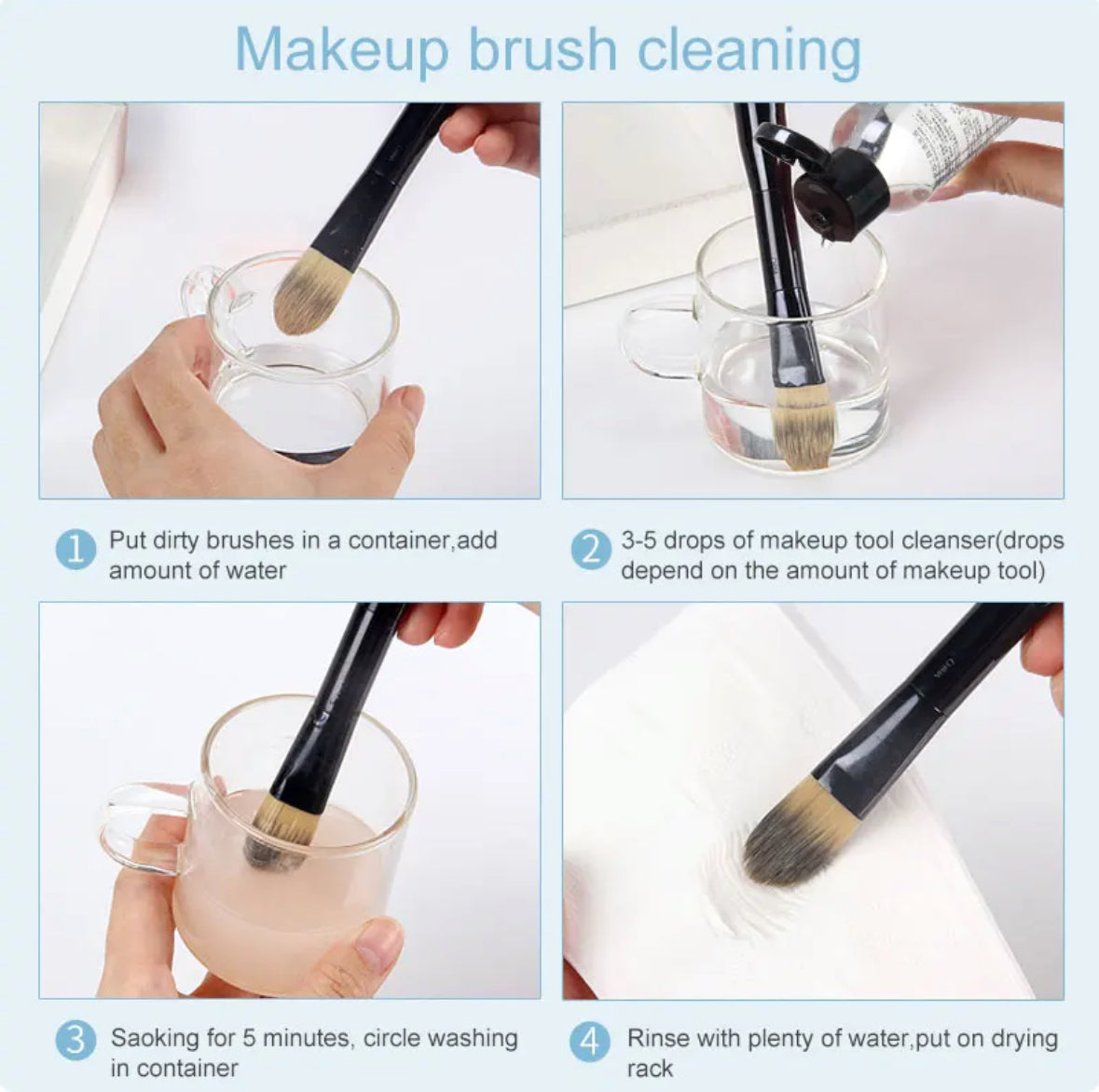 Makeup brush cleaning

1 Put dirty brushes in a container,add amount of water

2 3-5 drops of makeup tool cleanser(drops depend on the amount of makeup tool)

3 Saoking for 5 minutes, circle washing in container

4 Rinse with plenty of water,put on drying rack