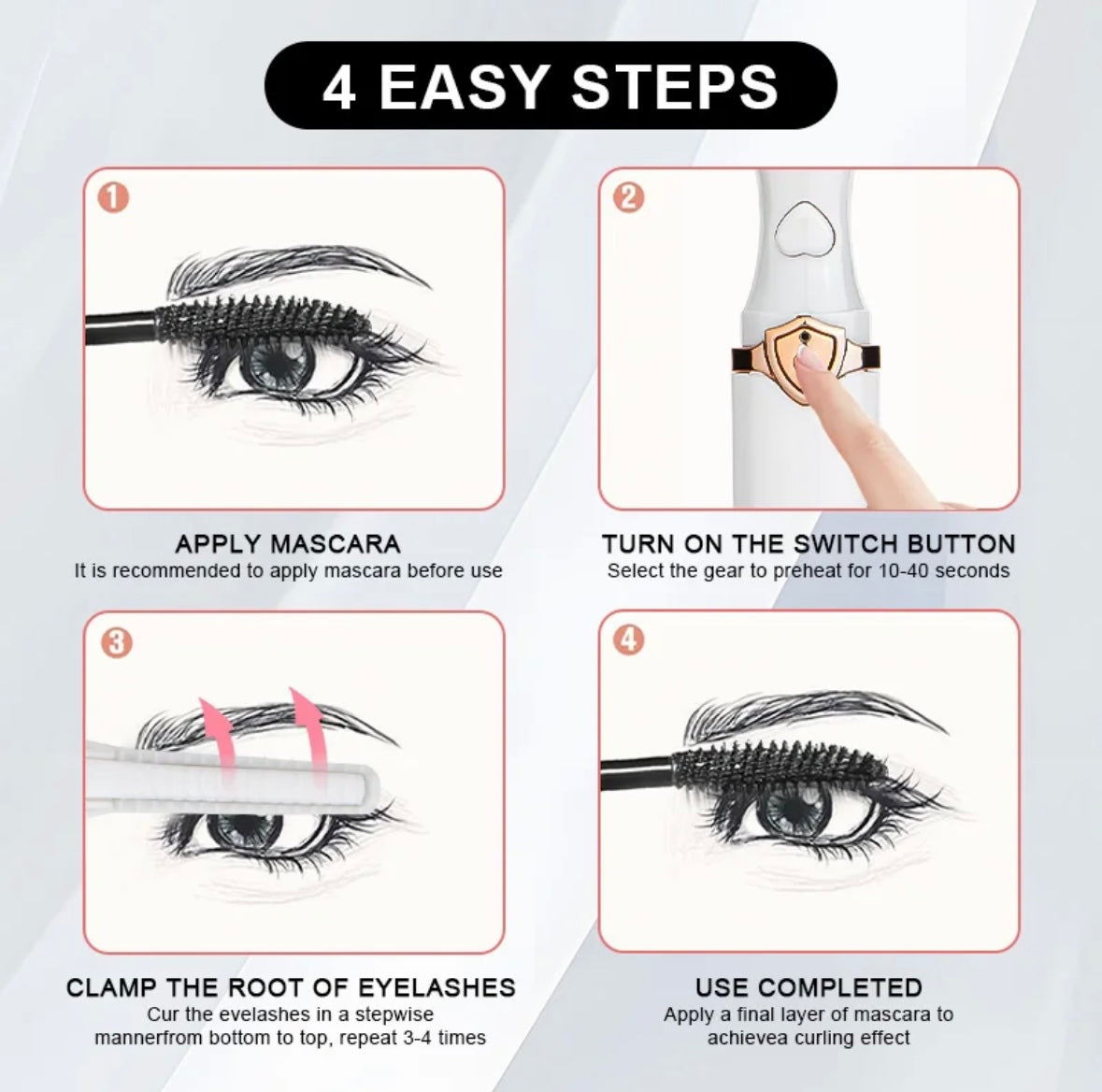 4 EASY STEPS

1

APPLY MASCARA
It is recommended to apply mascara before use

2

TURN ON THE SWITCH BUTTON
Select the gear to preheat for 10-40 seconds

3

CLAMP THE ROOT OF EYELASHES
Cur the evelashes in a stepwise mannerfrom bottom to top, repeat 3-4 times

4

USE COMPLETED
Apply a final layer of mascara to achievea curling effect