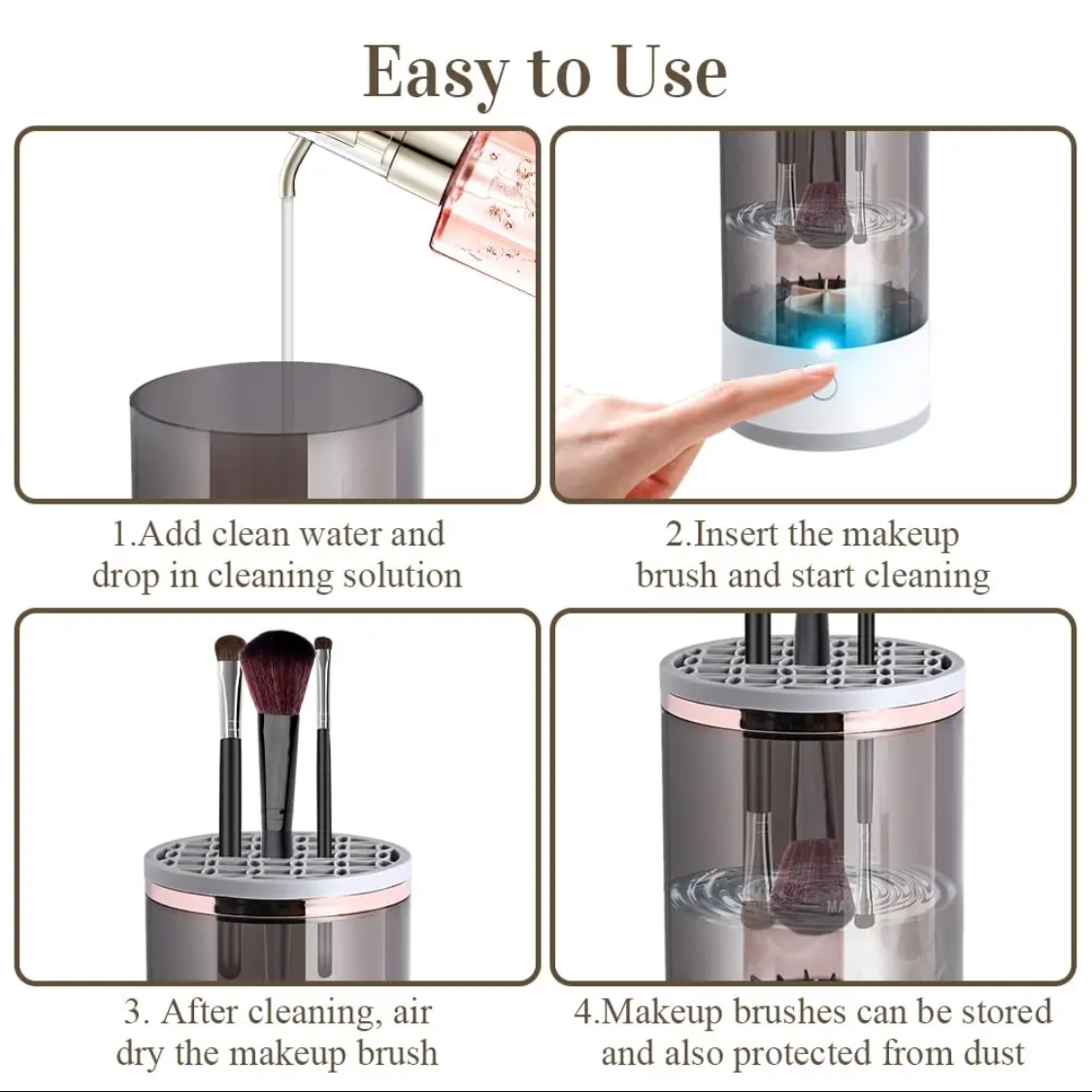 Easy to Use

1.Add clean water and drop in cleaning solution

2.Insert the makeup brush and start cleaning

3. After cleaning, air dry the makeup brush

4.Makeup brushes can be stored and also protected from dust